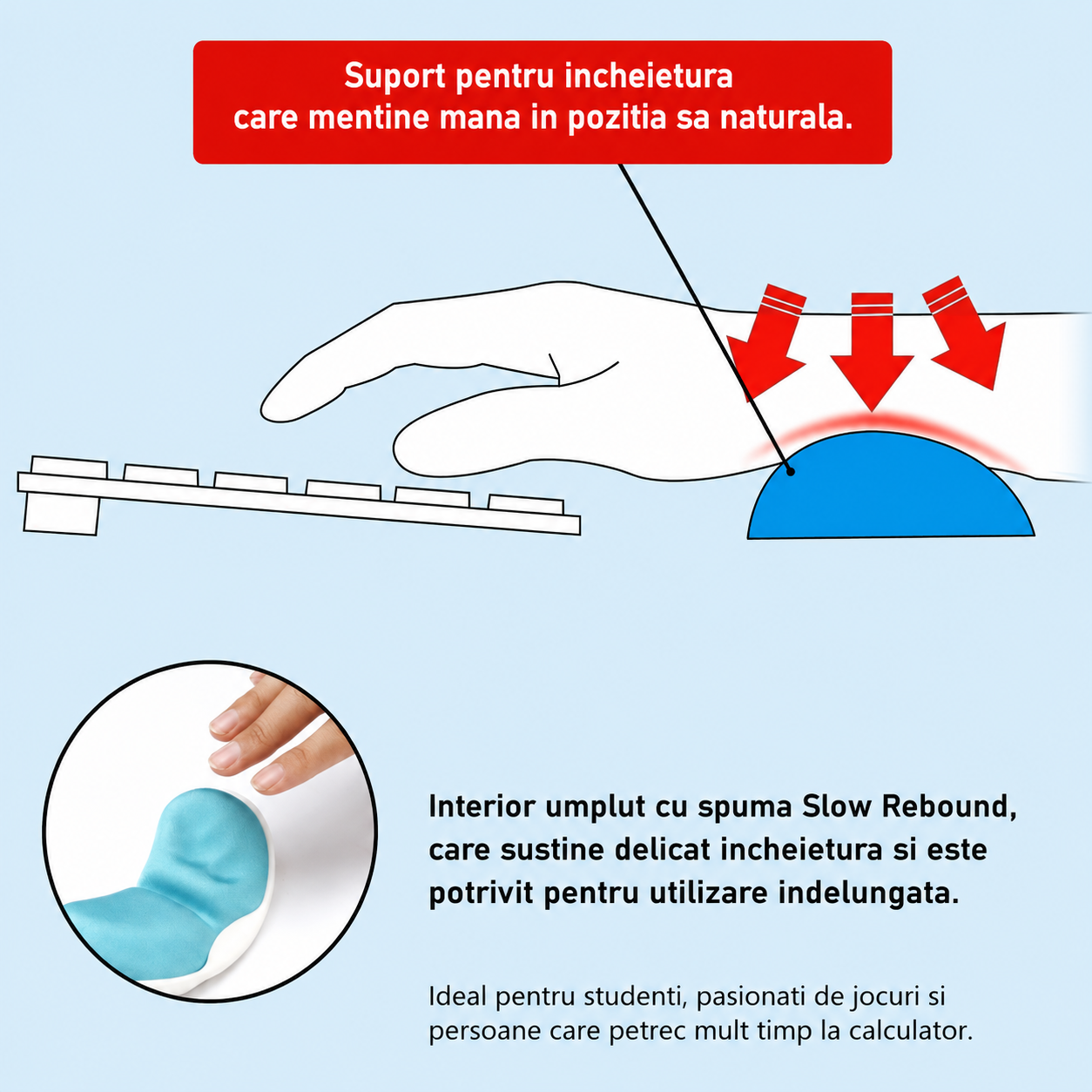 Suport pentru incheietura care mentine mana in pozitia sa naturala.

Interior umplut cu spuma Slow Rebound, care sustine delicat incheietura si este potrivit pentru utilizare indelungata.

Ideal pentru studenti, pasionati de jocuri si persoane care petrec mult timp la calculator.