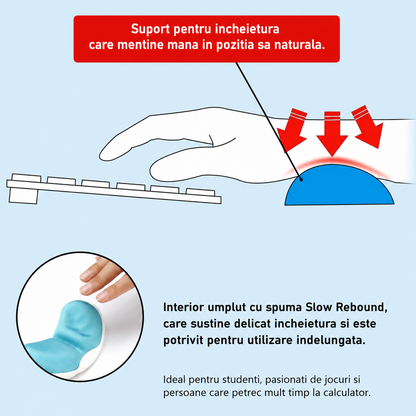 Suport pentru incheietura care mentine mana in pozitia sa naturala.

Interior umplut cu spuma Slow Rebound, care sustine delicat incheietura si este potrivit pentru utilizare indelungata.

Ideal pentru studenti, pasionati de jocuri si persoane care petrec mult timp la calculator.