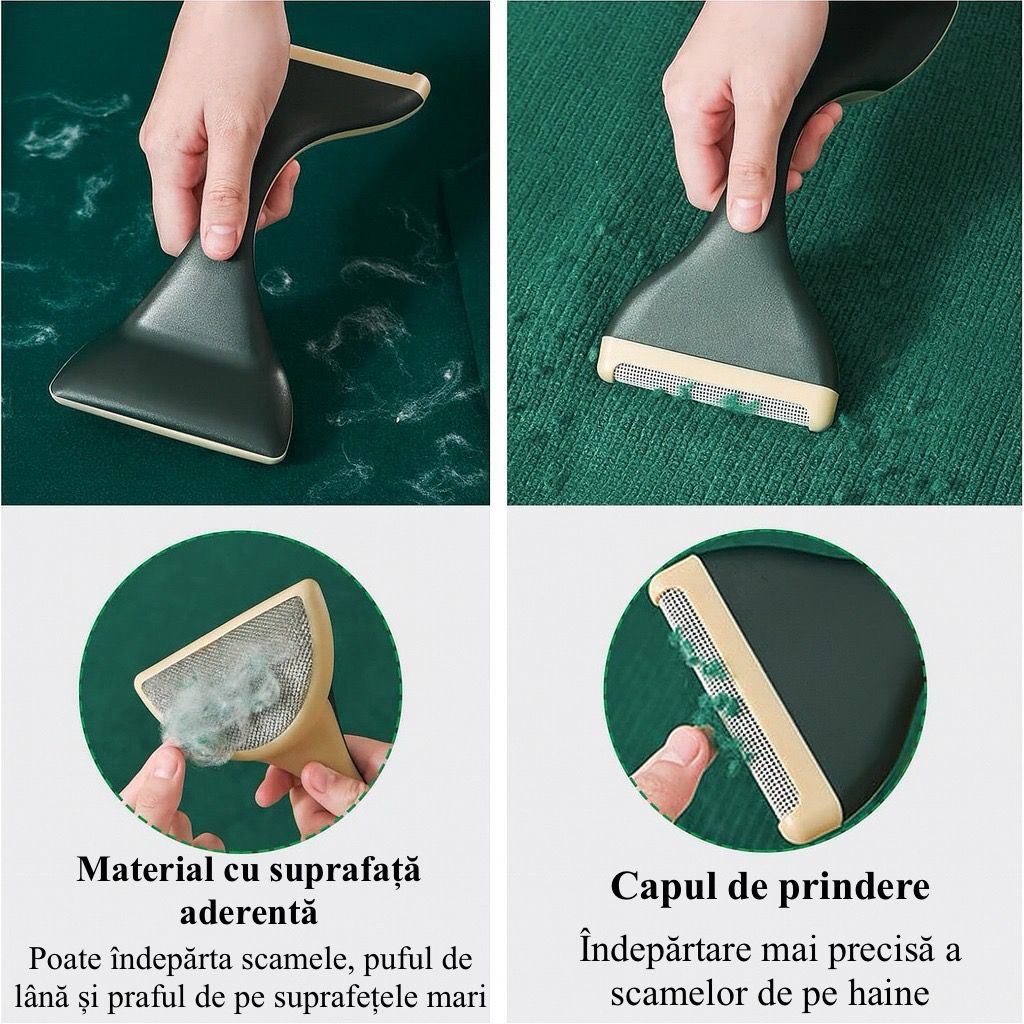 Material cu suprafață aderentă
Poate îndepărta scamele, puful de lână și praful de pe suprafețele mari

Capul de prindere
Îndepărtare mai precisă a scamelor de pe haine